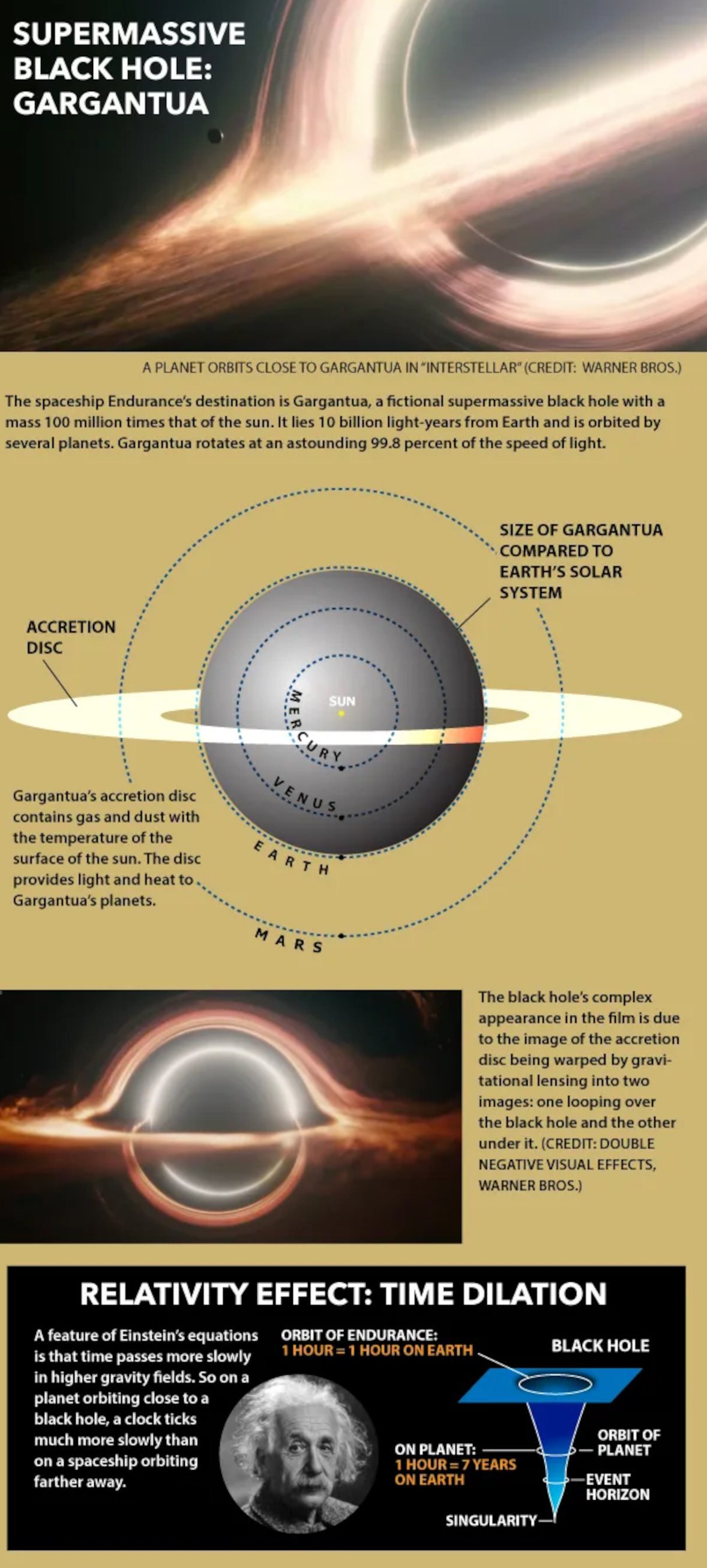 SUPERMASSIVE BLACK HOLE: GARGANTUA

A PLANET ORBITS CLOSE TO GARGANTUA IN "INTERSTELLAR" (CREDIT: WARNER BROS.)

The spaceship Endurance's destination is Gargantua, a fictional supermassive black hole with a mass 100 million times that of the sun. It lies 10 billion light-years from Earth and is orbited by several planets. Gargantua rotates at an astounding 99.8 percent of the speed of light.

SIZE OF GARGANTUA COMPARED TO EARTH'S SOLAR SYSTEM

ACCRETION DISC

SUN

MERCURY

VENUS

EARTH

MARS

Gargantua's accretion disc contains gas and dust with the temperature of the surface of the sun. The disc provides light and heat to Gargantua's planets.

The black hole's complex appearance in the film is due to the image of the accretion disc being warped by gravitational lensing into two images: one looping over the black hole and the other under it. (CREDIT: DOUBLE NEGATIVE VISUAL EFFECTS, WARNER BROS.)

RELATIVITY EFFECT: TIME DILATION

A feature of Einstein's equations is that time passes more slowly in higher gravity fields. So on a planet orbiting close to a black hole, a clock ticks much more slowly than on a spaceship orbiting farther away.

ORBIT OF ENDURANCE:
1 HOUR = 1 HOUR ON EARTH

BLACK HOLE

ON PLANET:
1 HOUR = 7 YEARS ON EARTH

ORBIT OF PLANET

EVENT HORIZON

SINGULARITY